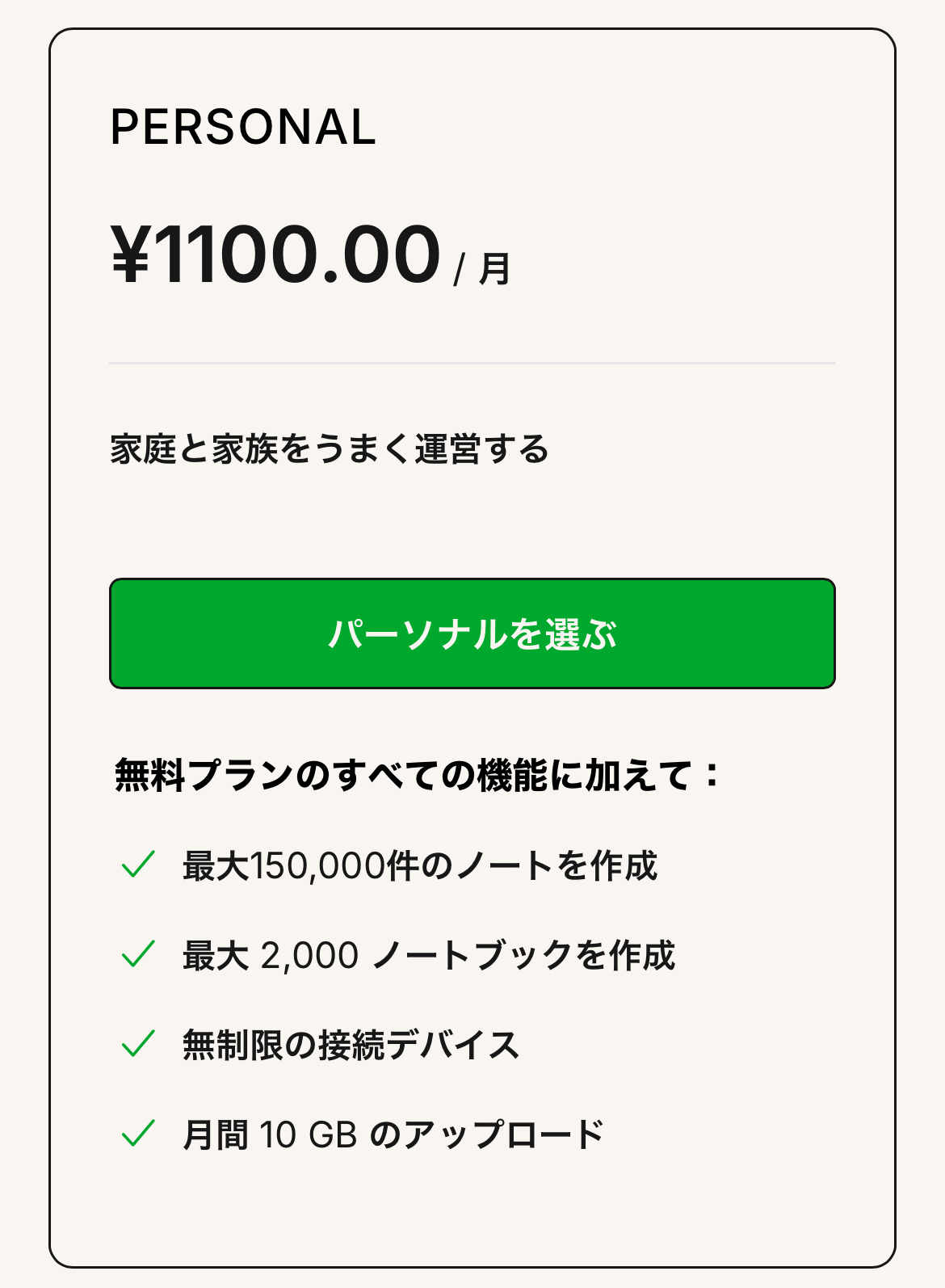 PERSONAL

¥1100.00 / 月

家庭と家族をうまく運営する

パーソナルを選ぶ

無料プランのすべての機能に加えて：

最大150,000件のノートを作成

最大 2,000 ノートブックを作成

無制限の接続デバイス

月間 10 GB のアップロード